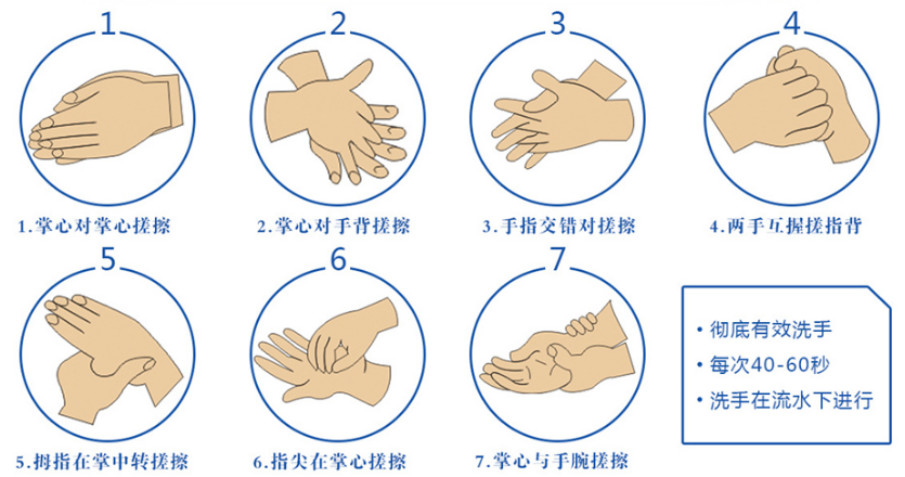 1

1.掌心对掌心搓擦

2

2.掌心对手背搓擦

3

3.手指交错对搓擦

4

4.两手互握搓指背

5

5.拇指在掌中转搓擦

6

6.指尖在掌心搓擦

7

7.掌心与手腕搓擦

• 彻底有效洗手
• 每次40-60秒
• 洗手在流水下进行